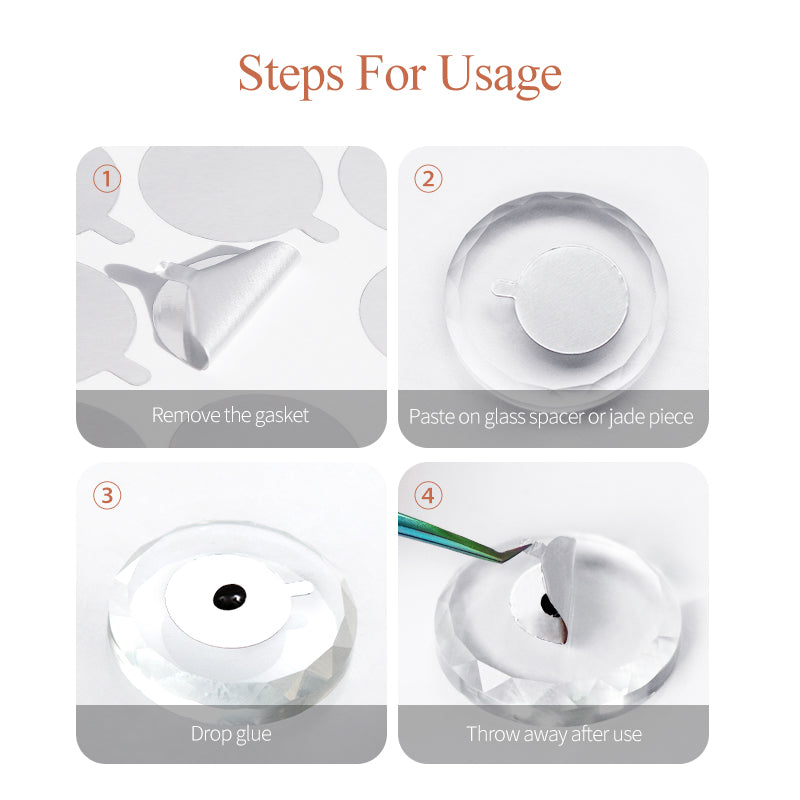 Steps For Usage

①

Remove the gasket

②

Paste on glass spacer or jade piece

③

Drop glue

④

Throw away after use